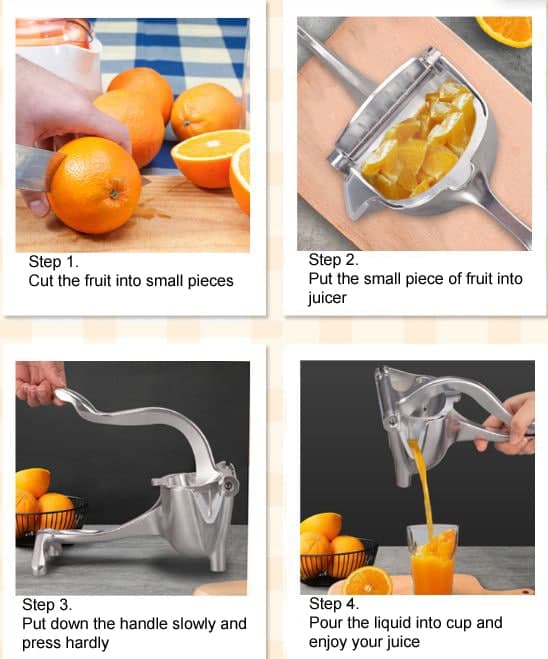 Step 1.
Cut the fruit into small pieces

Step 2.
Put the small piece of fruit into juicer

Step 3.
Put down the handle slowly and press hardly

Step 4.
Pour the liquid into cup and enjoy your juice