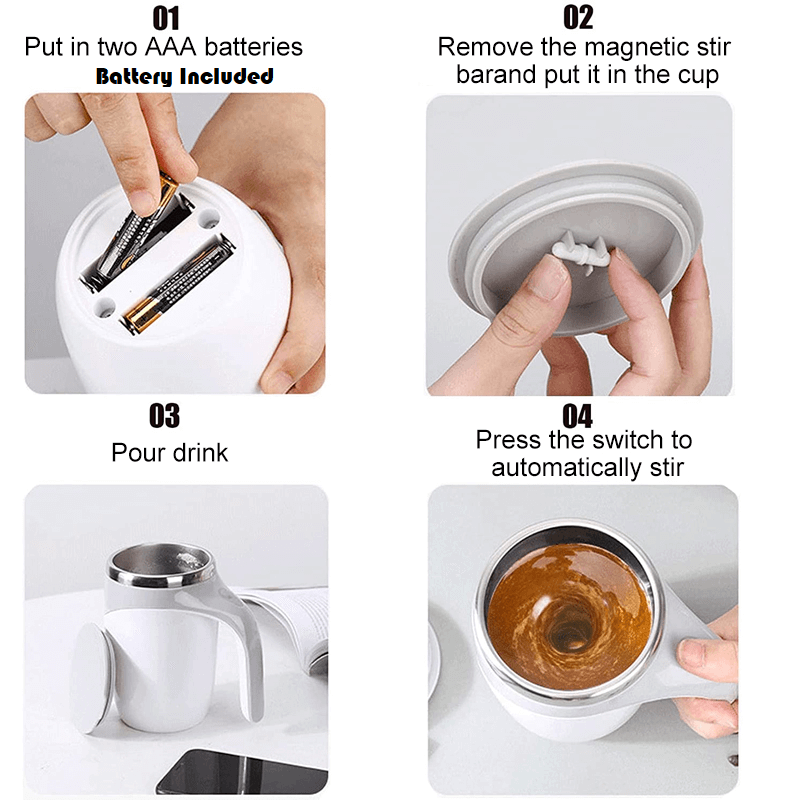 01
Put in two AAA batteries
Battery Included

02
Remove the magnetic stir barand put it in the cup

03
Pour drink

04
Press the switch to automatically stir