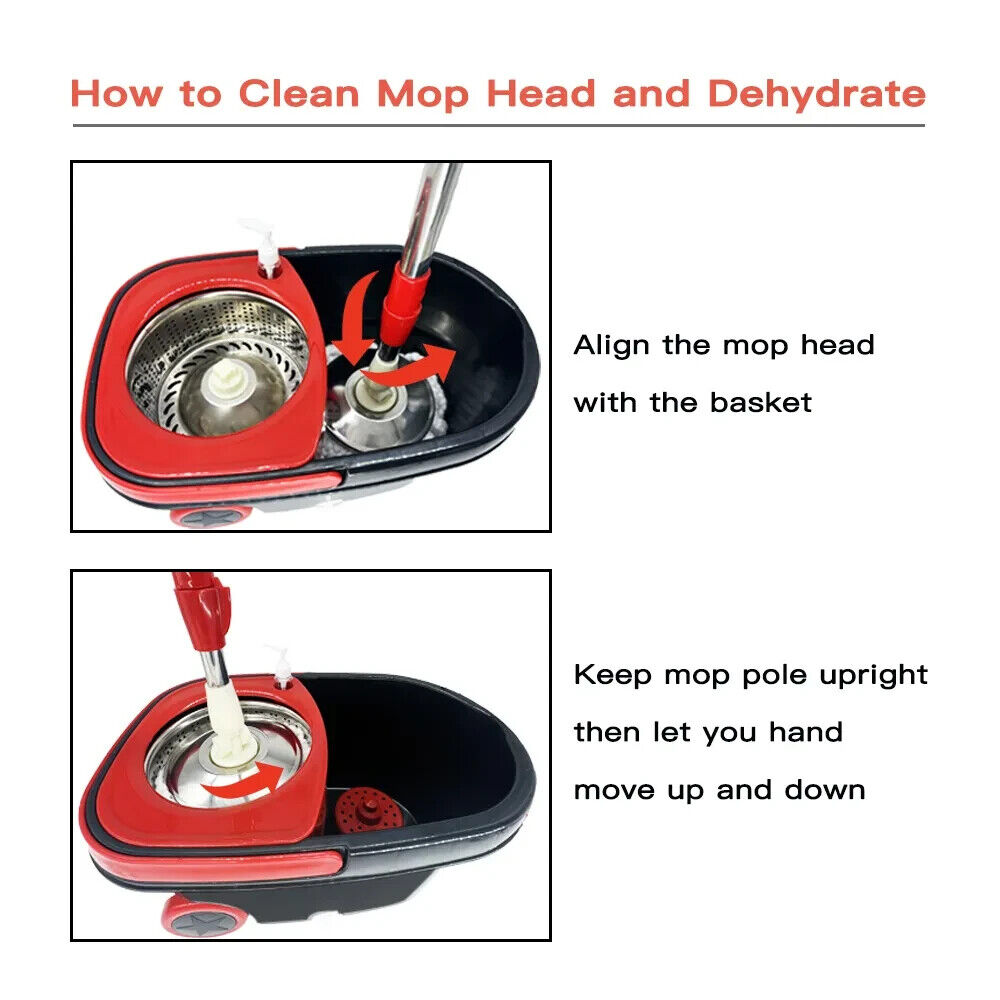 How to Clean Mop Head and Dehydrate

Align the mop head with the basket

Keep mop pole upright then let you hand move up and down