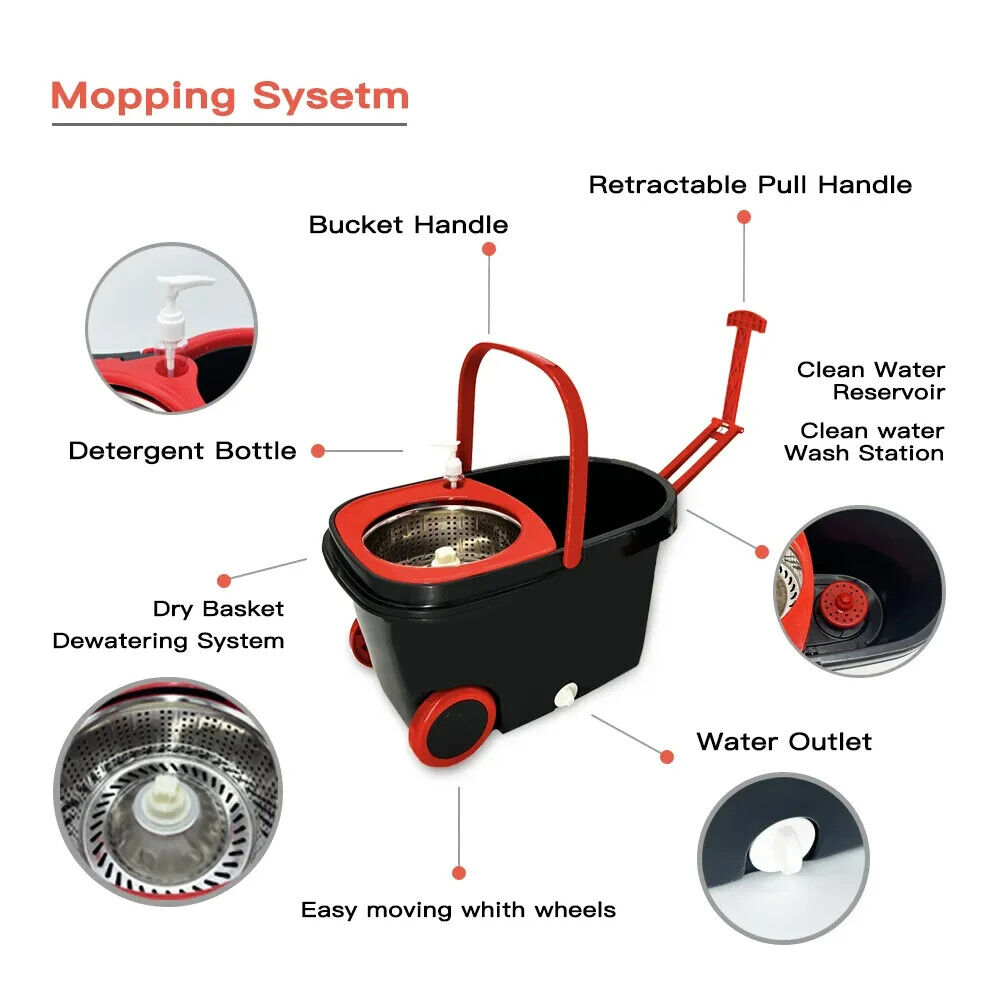 Mopping Sysetm

Retractable Pull Handle

Bucket Handle

Clean Water Reservoir

Clean water Wash Station

Detergent Bottle

Dry Basket Dewatering System

Water Outlet

Easy moving whith wheels