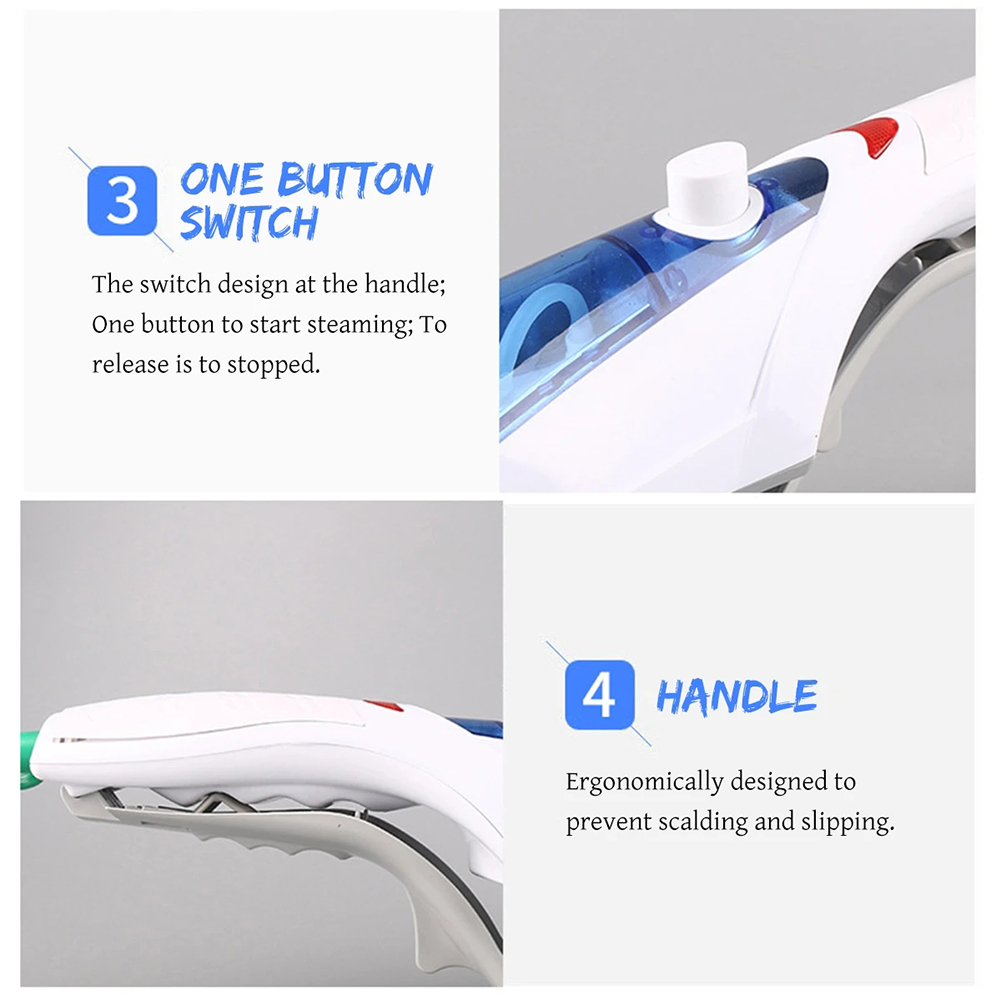 3 ONE BUTTON SWITCH

The switch design at the handle; One button to start steaming; To release is to stopped.

4 HANDLE

Ergonomically designed to prevent scalding and slipping.