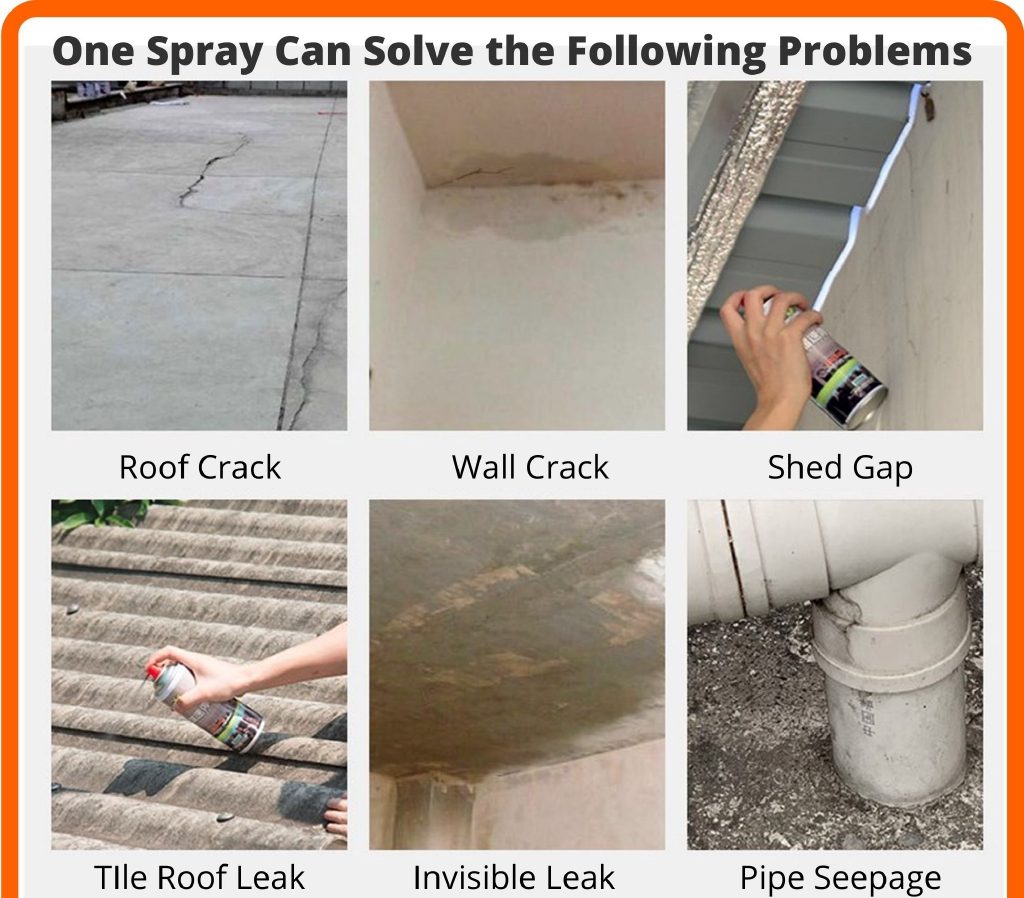 One Spray Can Solve the Following Problems

Roof Crack

Wall Crack

Shed Gap

TIle Roof Leak

Invisible Leak

Pipe Seepage